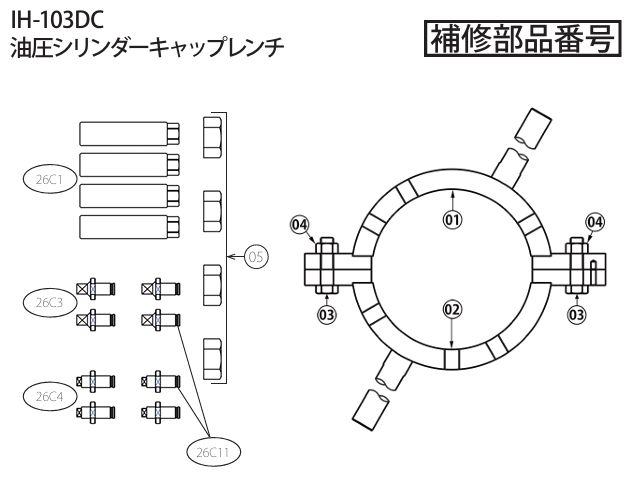 IH-103DC
油圧シリンダーキャップレンチ

補修部品番号

26C1
26C3
26C4
26C11
05
04
01
04
03
02
03