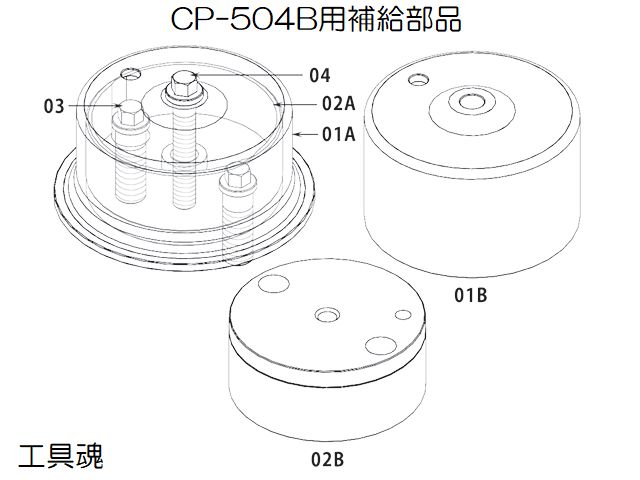 CP-504B用補給部品

04
03
02A
01A
01B
02B
工具魂