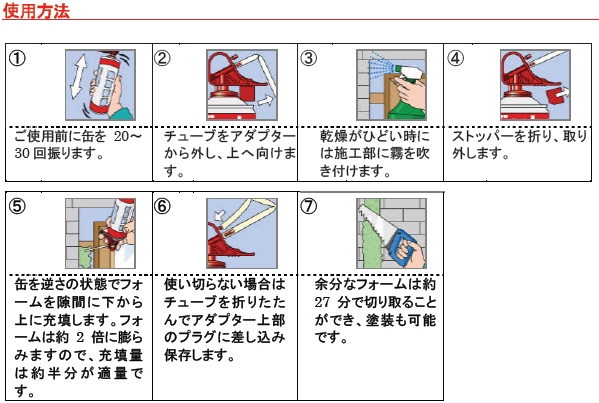 使用方法

①
ご使用前に缶を 20～30 回振ります。

②
チューブをアダプターから外し、上へ向けます。

③
乾燥がひどい時には施工部に霧を吹き付けます。

④
ストッパーを折り、取り外します。

⑤
缶を逆さの状態でフォームを隙間に下から上に充填します。フォームは約 2 倍に膨らみますので、充填量は約半分が適量です。

⑥
使い切らない場合はチューブを折りたたんでアダプター上部のプラグに差し込み保存します。

⑦
余分なフォームは約 27 分で切り取ることができ、塗装も可能です。