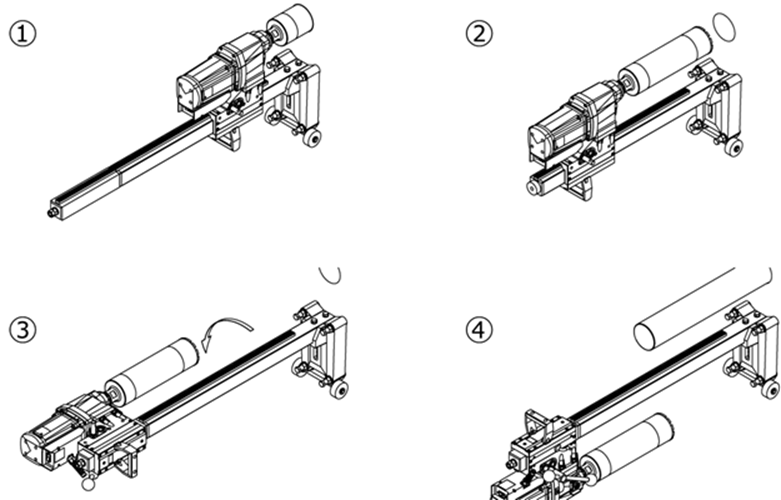 ①

②

③

④