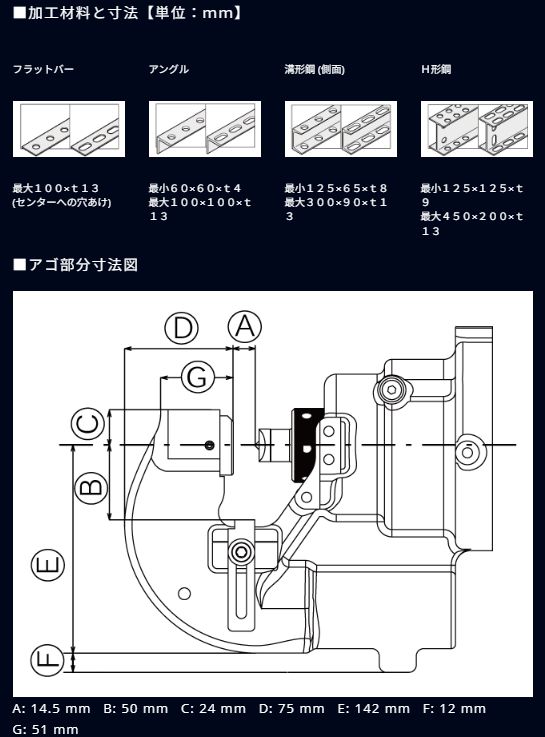 ■加工材料と寸法【単位：mm】

フラットバー

最大１００×ｔ１３
(センターへの穴あけ)

アングル

最小６０×６０×ｔ４
最大１００×１００×ｔ１３

溝形鋼 (側面)

最小１２５×６５×ｔ８
最大３００×９０×ｔ１３

H形鋼

最小１２５×１２５×ｔ９
最大４５０×２００×ｔ１３

■アゴ部分寸法図

D
A
G
C
B
E
F

A: 14.5 mm B: 50 mm C: 24 mm D: 75 mm E: 142 mm F: 12 mm
G: 51 mm