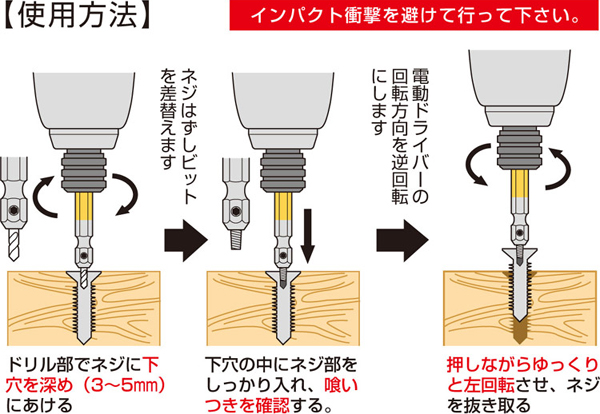 【使用方法】

インパクト衝撃を避けて行って下さい。

ネジはずしビットを差替えます

電動ドライバーの回転方向を逆回転にします

ドリル部でネジに下穴を深め（3～5㎜）にあける

下穴の中にネジ部をしっかり入れ、喰いつきを確認する。

押しながらゆっくりと左回転させ、ネジを抜き取る