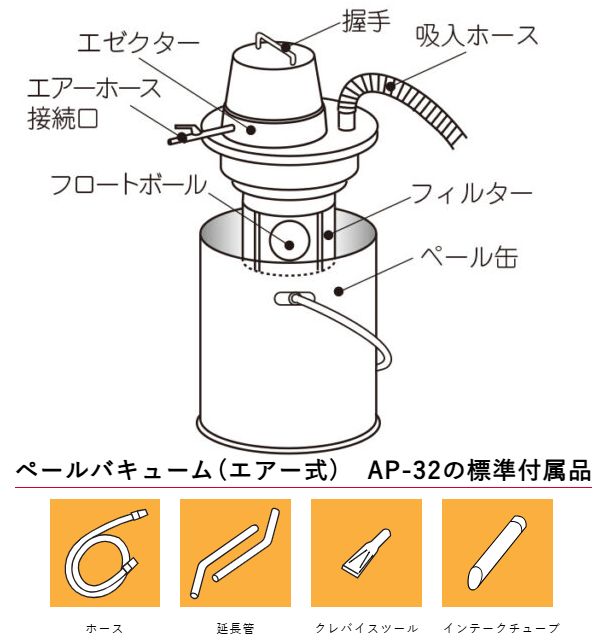 握手
エゼクター
吸入ホース
エアーホース接続口
フロートボール
フィルター
ペール缶

ペールバキューム（エアー式）　AP-32の標準付属品

ホース
延長管
クレバイスツール
インテークチューブ