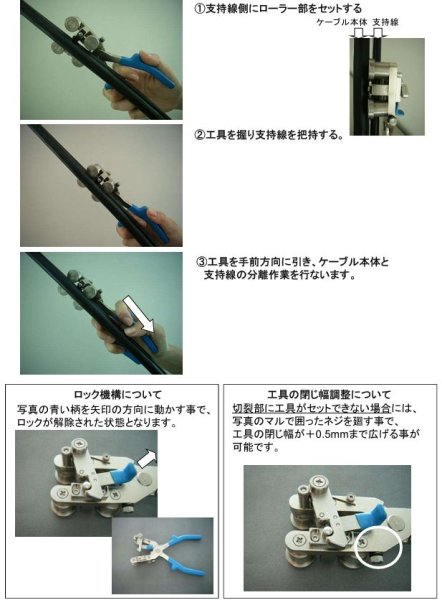 ①支持線側にローラー部をセットする

ケーブル本体　支持線

②工具を握り支持線を把持する。

③工具を手前方向に引き、ケーブル本体と支持線の分離作業を行ないます。

ロック機構について

写真の青い柄を矢印の方向に動かす事で、ロックが解除された状態となります。

工具の閉じ幅調整について

切裂部に工具がセットできない場合には、写真のマルで囲ったネジを廻す事で、工具の閉じ幅が＋0.5mmまで広げる事が可能です。