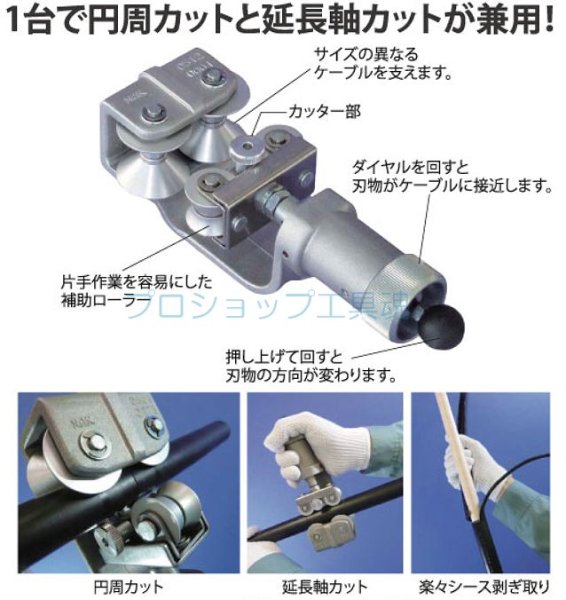 1台で円周カットと延長軸カットが兼用!

サイズの異なるケーブルを支えます。

カッター部

ダイヤルを回すと刃物がケーブルに接近します。

片手作業を容易にした補助ローラー

プロショップ工具魂

押し上げて回すと刃物の方向が変わります。

円周カット

延長軸カット

楽々シース剥ぎ取り