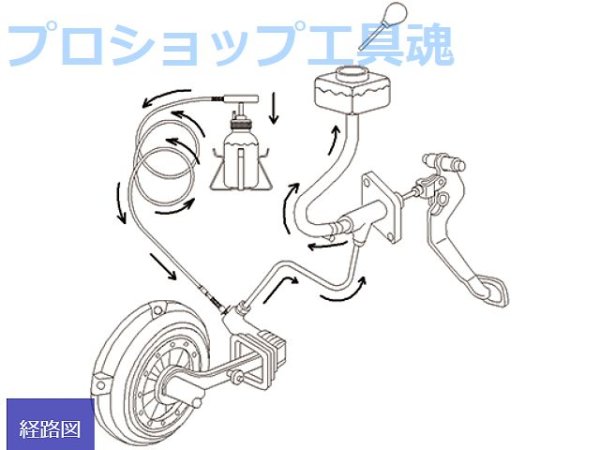 プロショップ工具魂

経路図