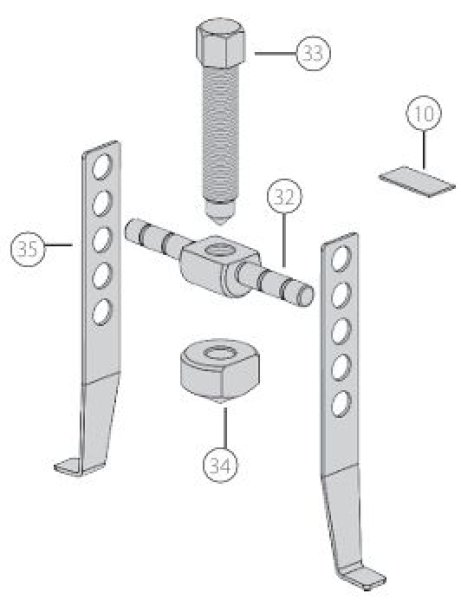 33

10

32

35

34