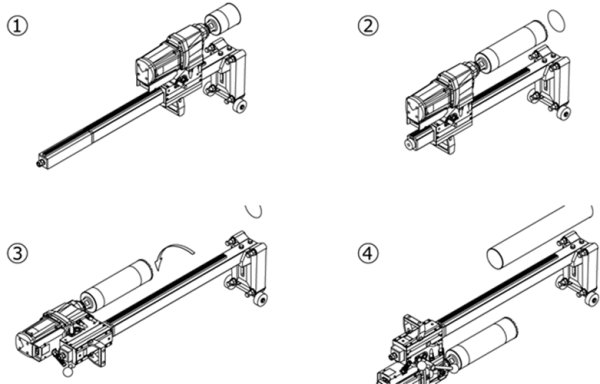 ①

②

③

④