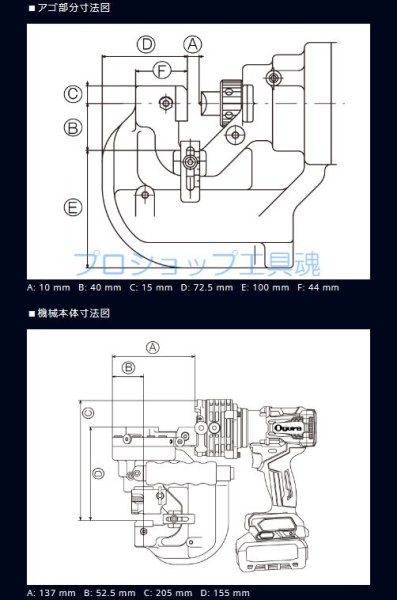 ■アゴ部分寸法図

D
A
F
C
B
E

プロショップ工具魂

A: 10 mm B: 40 mm C: 15 mm D: 72.5 mm E: 100 mm F: 44 mm

■機械本体寸法図

A
B
C
D
Ogura

A: 137 mm B: 52.5 mm C: 205 mm D: 155 mm