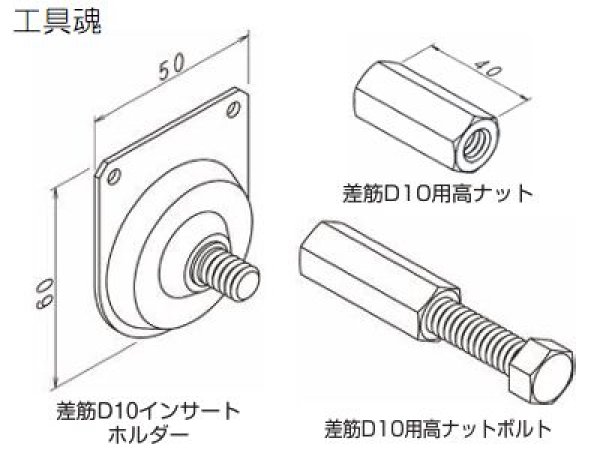 工具魂

50

60

差筋D10インサートホルダー

40

差筋D10用高ナット

差筋D10用高ナットボルト