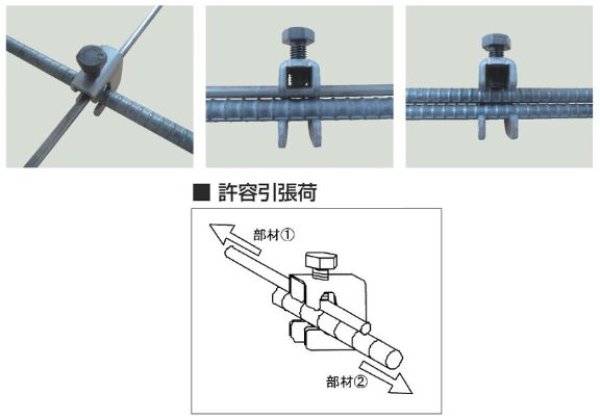 ■ 許容引張荷

部材①

部材②